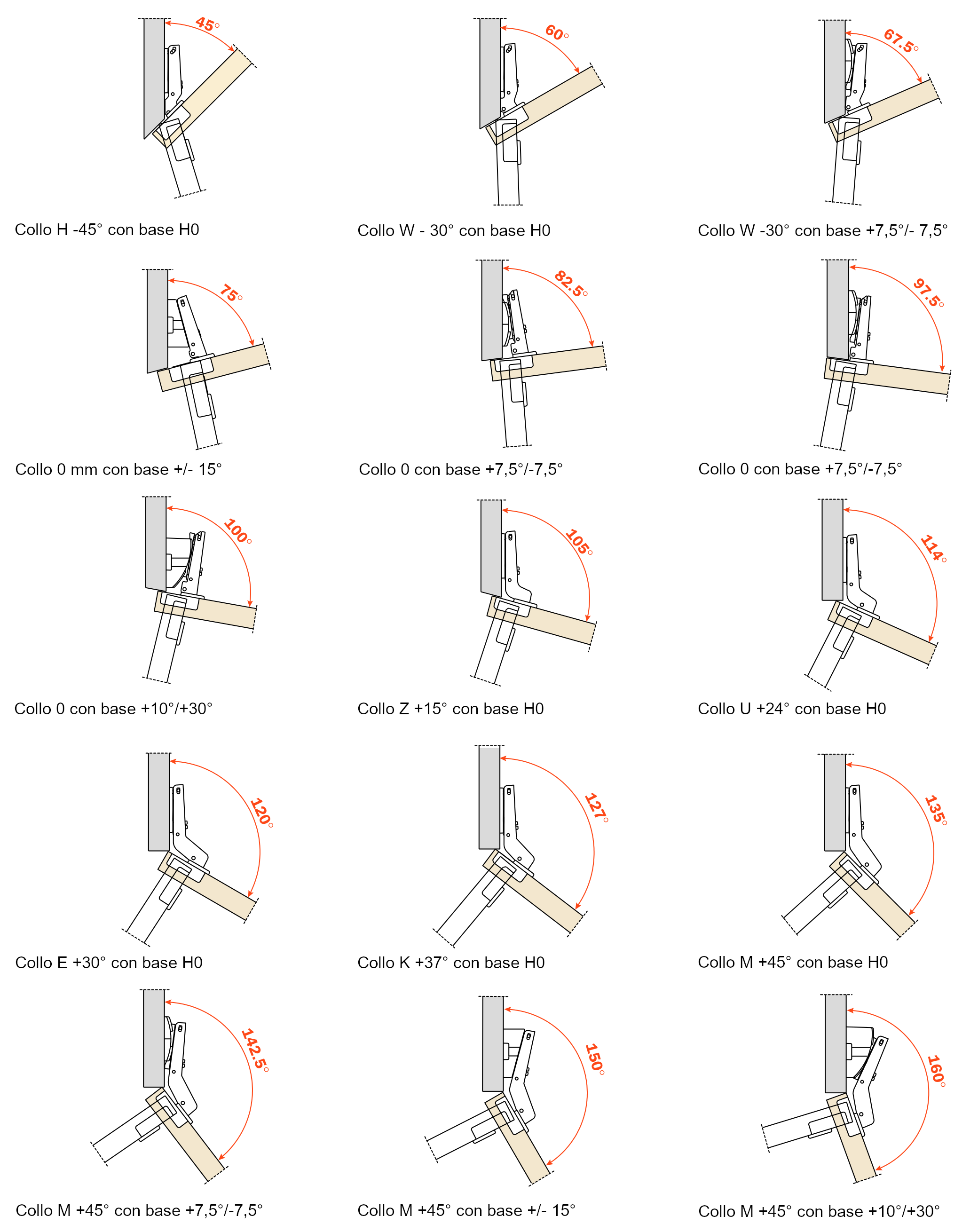 45°

Collo H -45° con base H0

60°

Collo W - 30° con base H0

67.5°

Collo W -30° con base +7,5°/- 7,5°

75°

Collo 0 mm con base +/- 15°

82.5°

Collo 0 con base +7,5°/-7,5°

97.5°

Collo 0 con base +7,5°/-7,5°

100°

Collo 0 con base +10°/+30°

105°

Collo Z +15° con base H0

114°

Collo U +24° con base H0

120°

Collo E +30° con base H0

127°

Collo K +37° con base H0

135°

Collo M +45° con base H0

142.5°

Collo M +45° con base +7,5°/-7,5°

150°

Collo M +45° con base +/- 15°

160°

Collo M +45° con base +10°/+30°